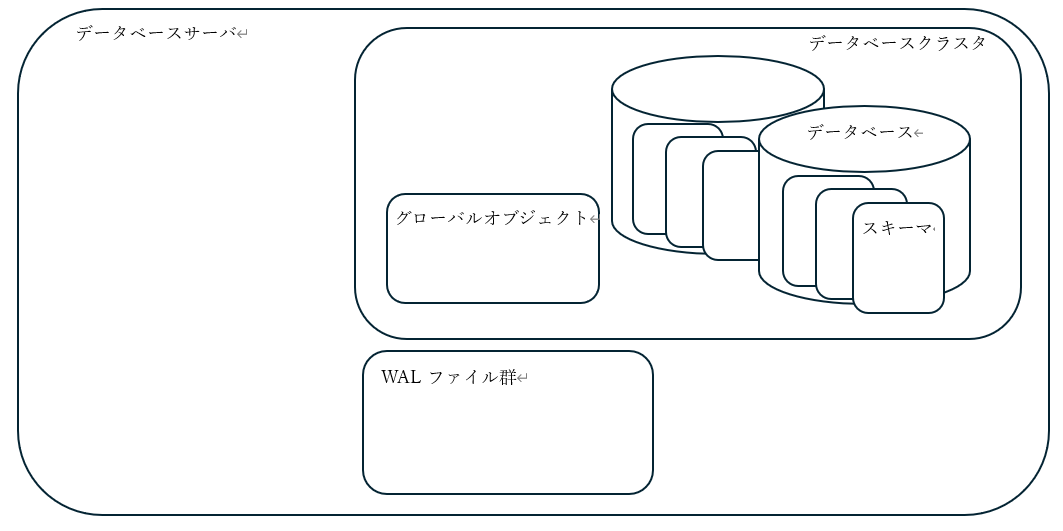 データベースサーバ

データベースクラスタ

データベース

グローバルオブジェクト

スキーマ

WAL ファイル群